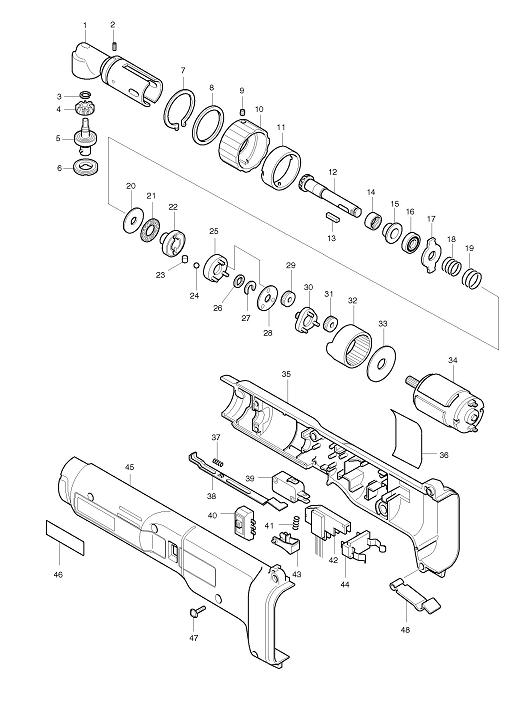 1
2
3
4
5
6
7
8
9
10
11
12
13
14
15
16
17
18
19
20
21
22
23
24
25
26
27
28
29
30
31
32
33
34
35
36
37
38
39
40
41
42
43
44
45
46
47
48