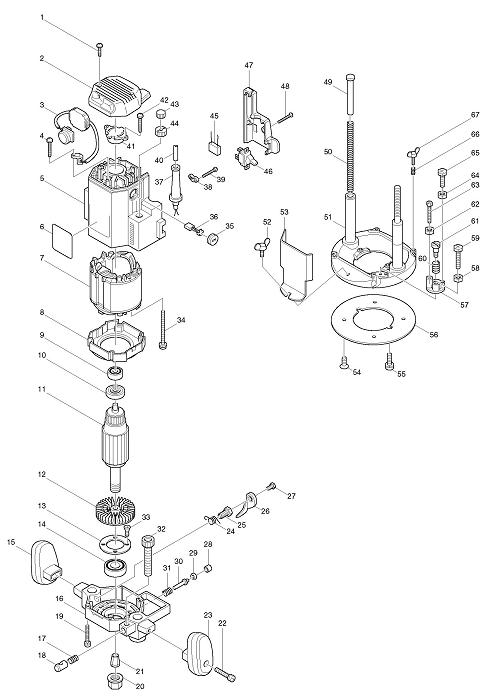 1
2
3
4
5
6
7
8
9
10
11
12
13
14
15
16
17
18
19
20
21
22
23
24
25
26
27
28
29
30
31
32
33
34
35
36
37
38
39
40
41
42
43
44
45
46
47
48
49
50
51
52
53
54
55
56
57
58
59
60
61
62
63
64
65
66
67