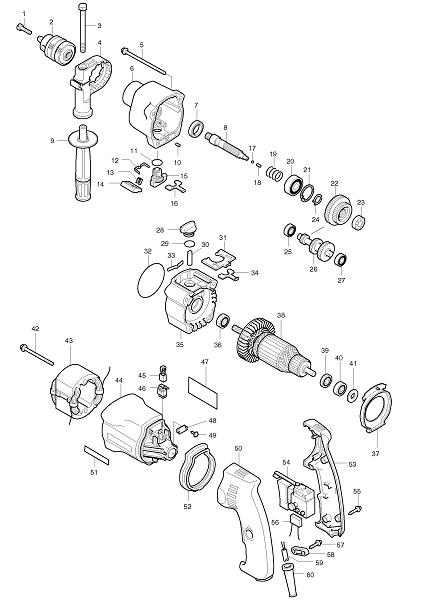 1
2
3
4
5
6
7
8
9
10
11
12
13
14
15
16
17
18
19
20
21
22
23
24
25
26
27
28
29
30
31
32
33
34
35
36
37
38
39
40
41
42
43
44
45
46
47
48
49
50
51
52
53
54
55
56
57
58
59
60