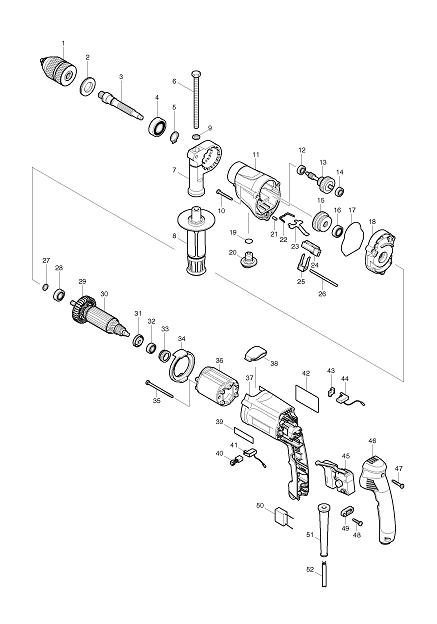 1
2
3
4
5
6
9
7
8
10
11
12
13
14
15
16
17
18
19
20
21
22
23
24
25
26
27
28
29
30
31
32
33
34
35
36
37
38
39
40
41
42
43
44
45
46
47
48
49
50
51
52