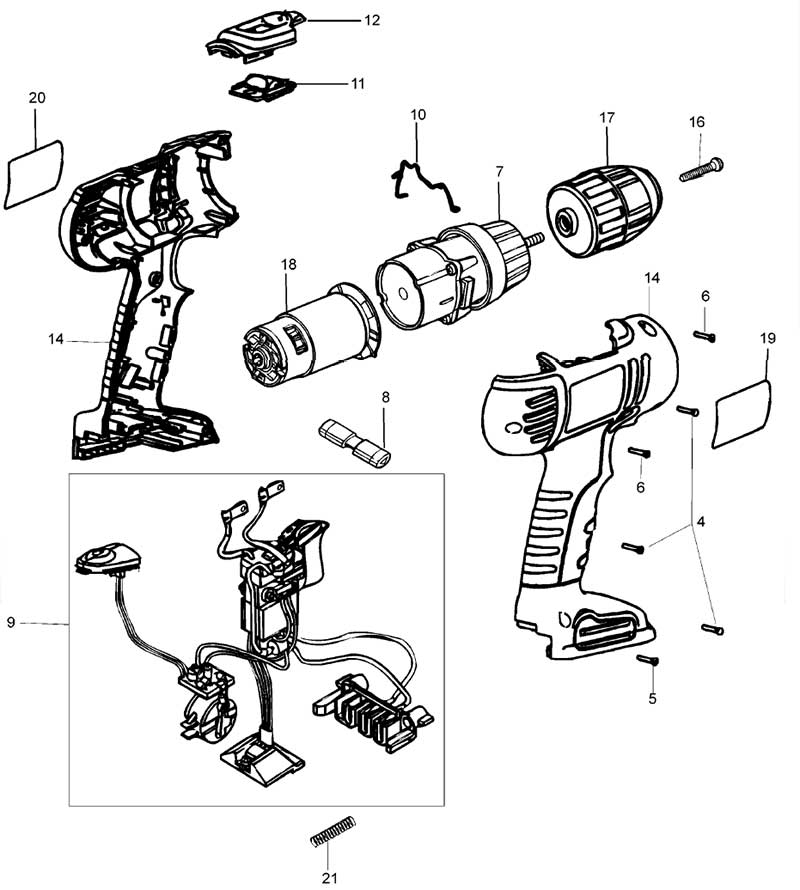 12
11
20
10
17
16
7
18
14
14
6
19
8
6
4
9
5
21