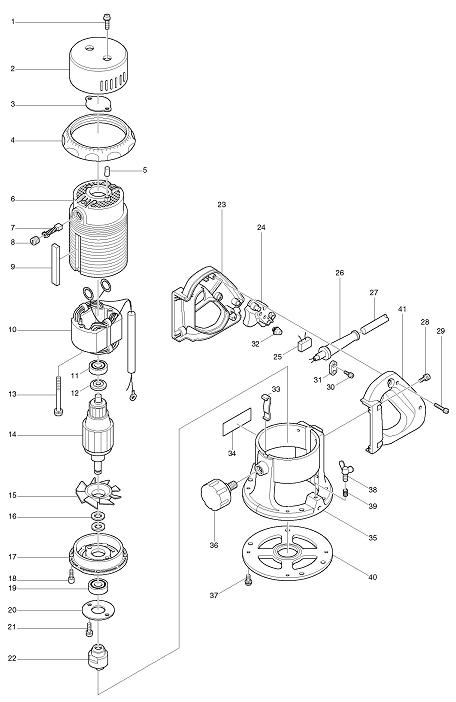 1
2
3
4
5
6
7
8
9
10
11
12
13
14
15
16
17
18
19
20
21
22
23
24
26
27
41
28
29
32
25
31
30
33
34
38
39
35
36
40
37