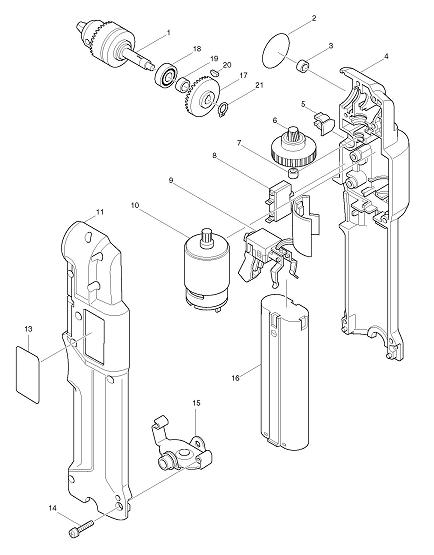 1
2
3
4
18
19
20
17
21
5
6
7
8
9
10
11
13
16
15
14