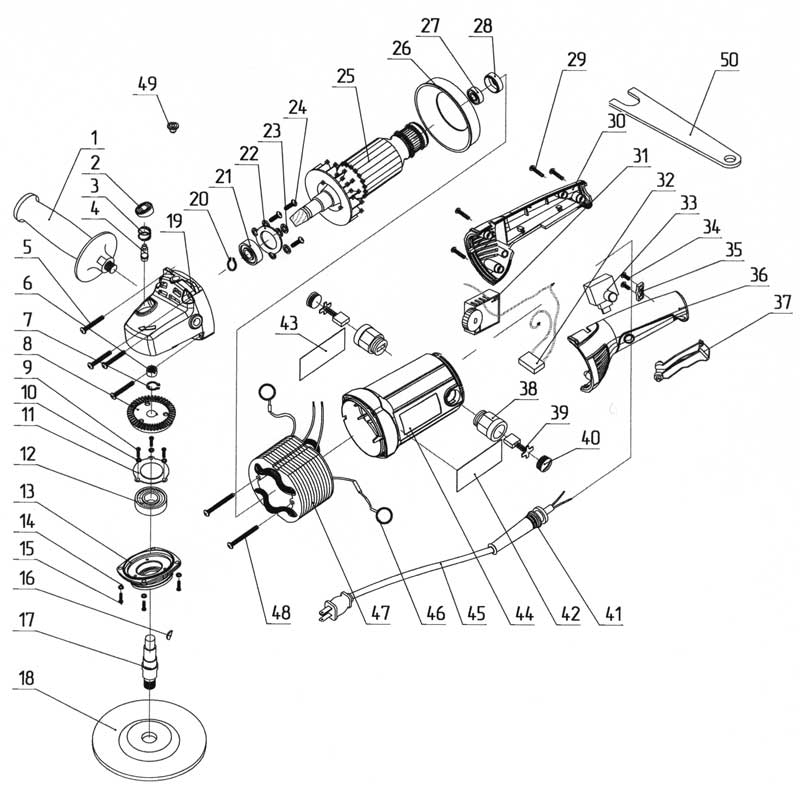 49
1
2
3
4
5
6
7
8
9
10
11
12
13
14
15
16
17
18
19
20
21
22
23
24
25
26
27
28
29
30
31
32
33
34
35
36
37
50
43
38
39
40
48
47
46
45
44
42
41