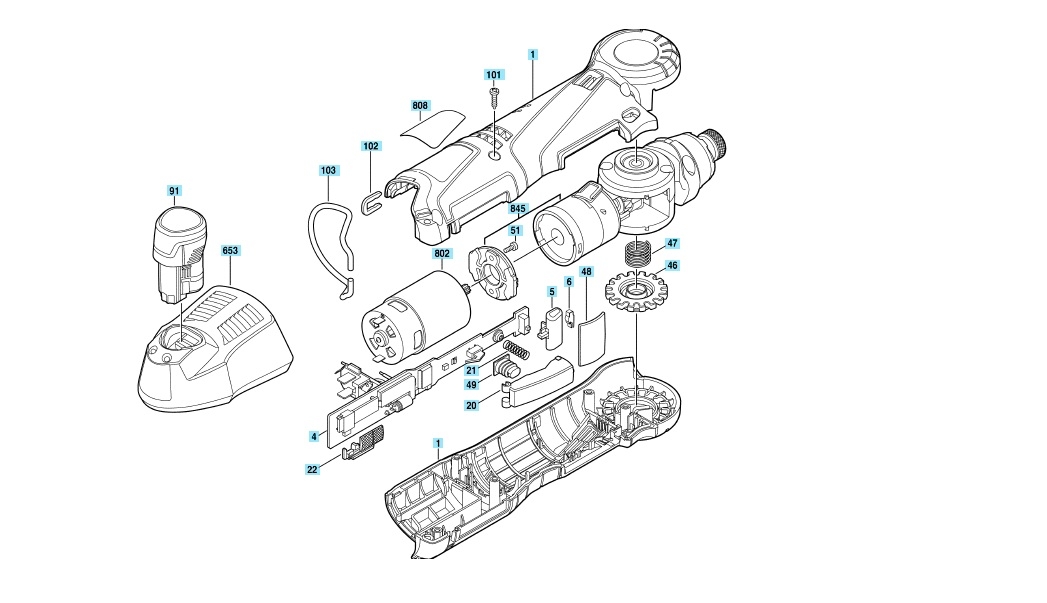 1
101
808
102
103
91
653
845
51
802
47
46
48
5
6
21
49
20
4
22
1